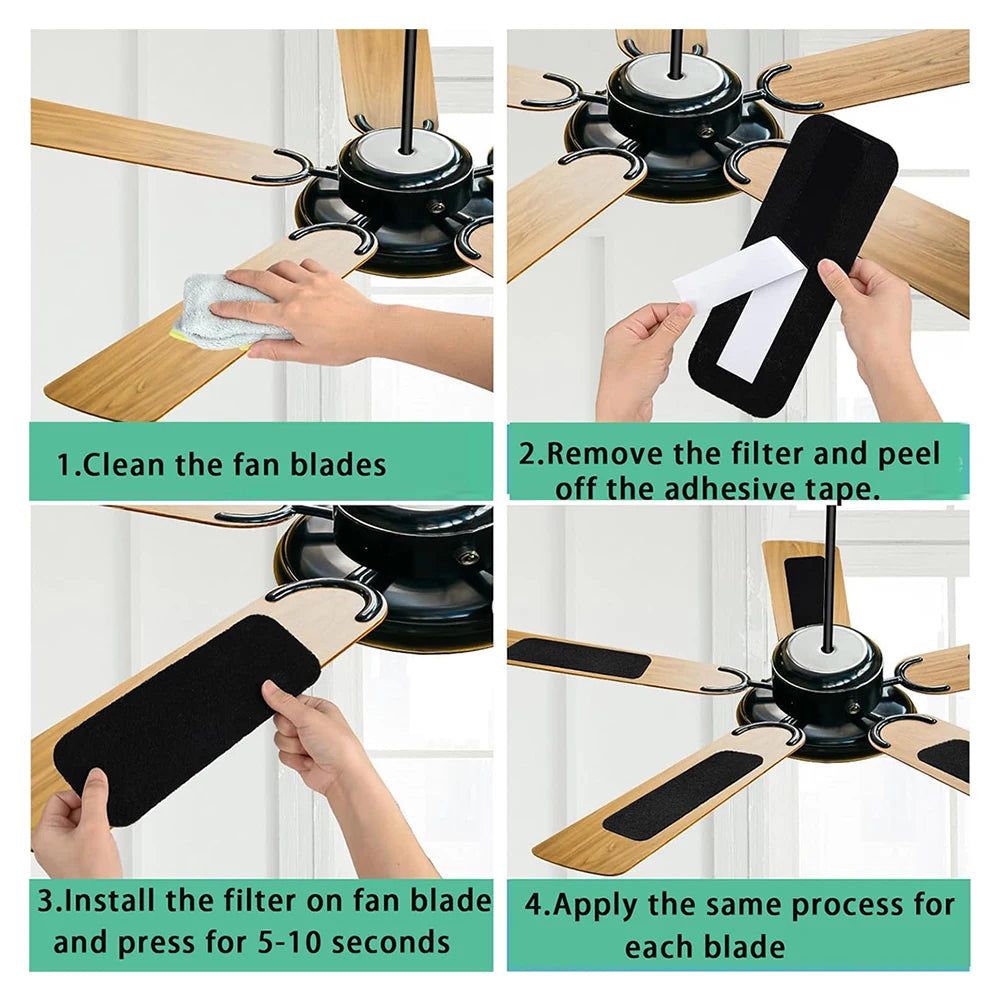 1.Clean the fan blades

2.Remove the filter and peel off the adhesive tape.

3.Install the filter on fan blade and press for 5-10 seconds

4.Apply the same process for each blade